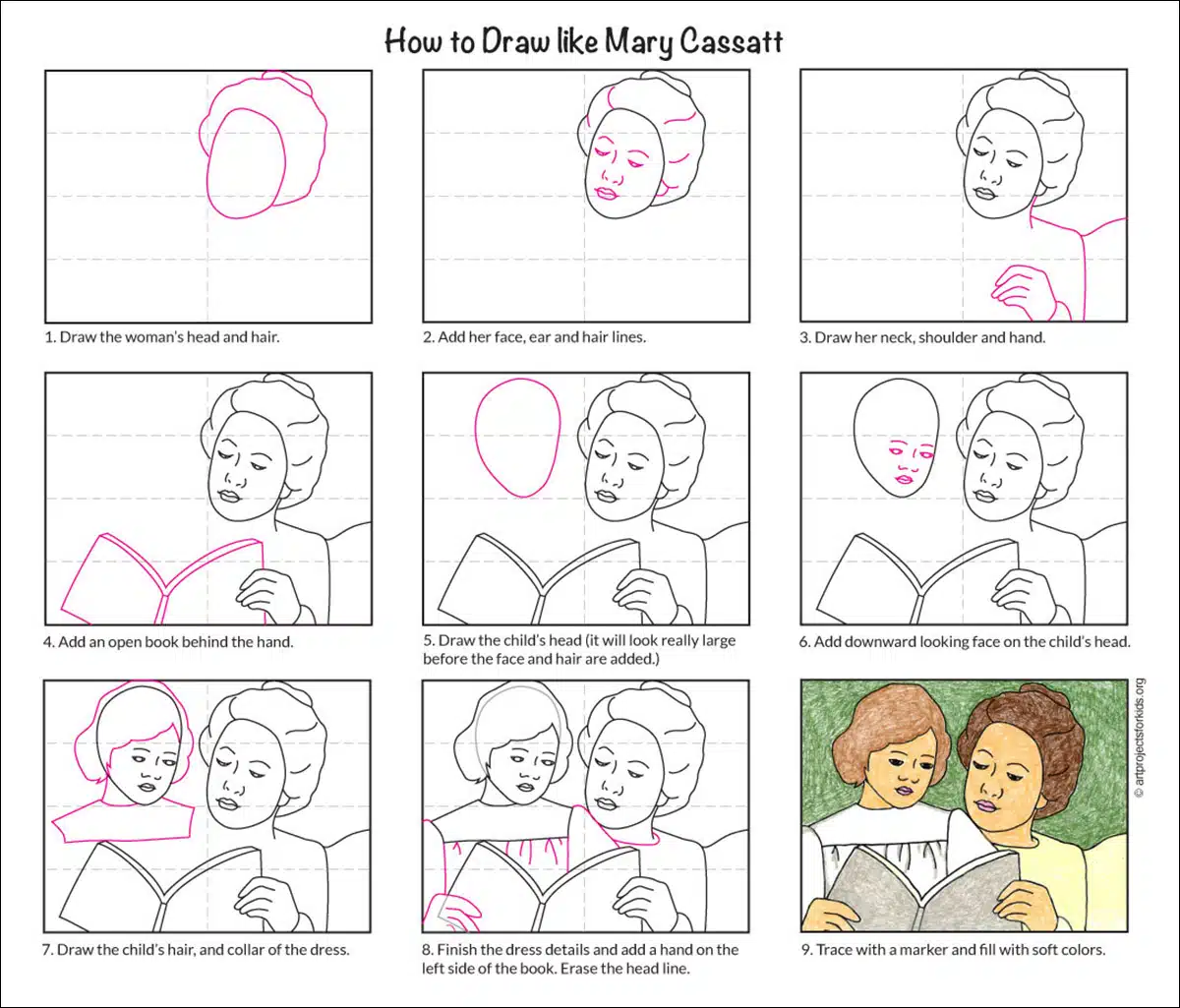 How to Draw like Mary Cassatt

1. Draw the woman's head and hair.

2. Add her face, ear and hair lines.

3. Draw her neck, shoulder and hand.

4. Add an open book behind the hand.

5. Draw the child's head (it will look really large before the face and hair are added.)

6. Add downward looking face on the child's head.

7. Draw the child's hair, and collar of the dress.

8. Finish the dress details and add a hand on the left side of the book. Erase the head line.

9. Trace with a marker and fill with soft colors.

© artprojectsforkids.org